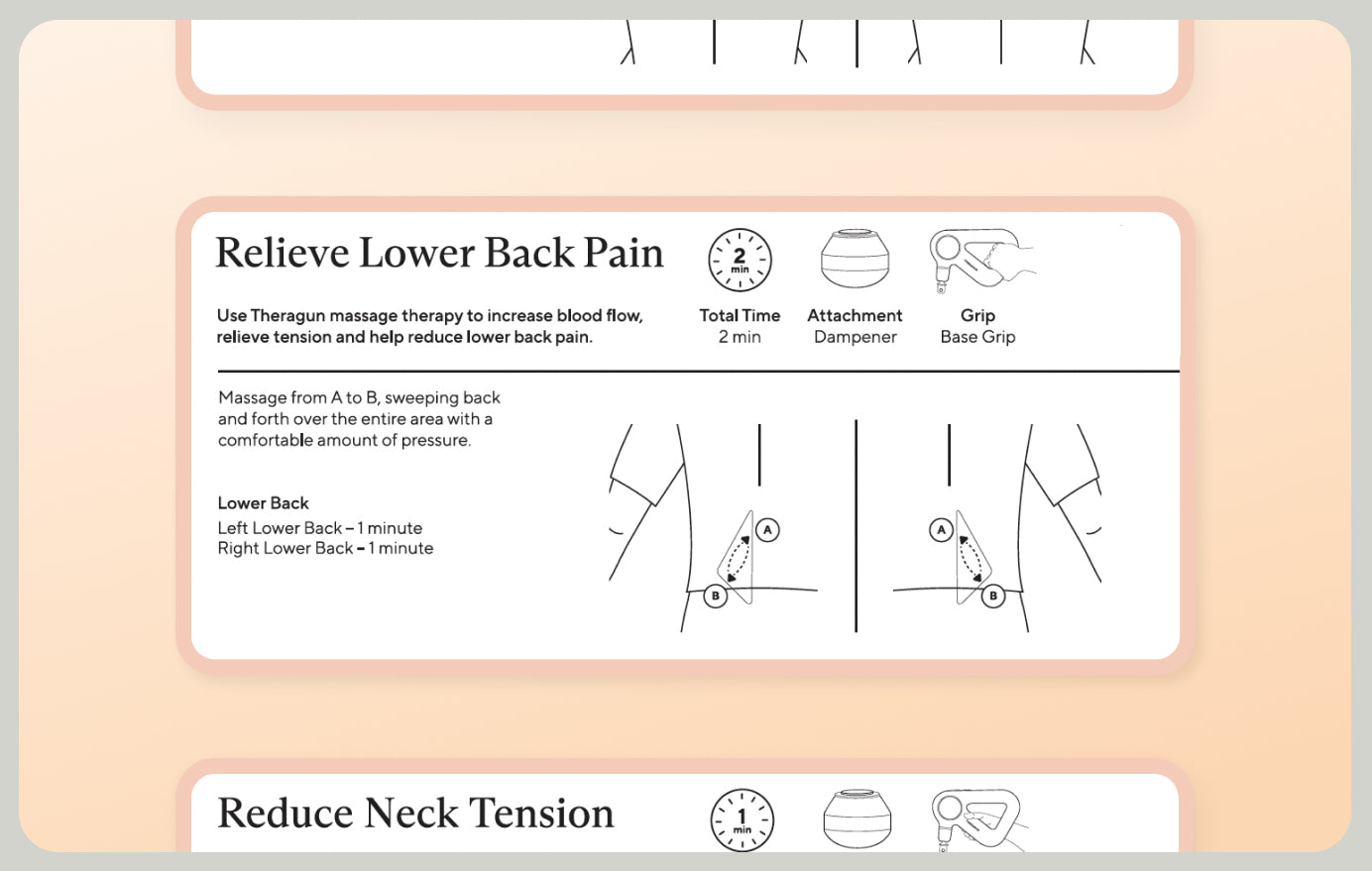 Relieve Lower Back Pain

2 min

Use Theragun massage therapy to increase blood flow, relieve tension and help reduce lower back pain.

Total Time
2 min

Attachment
Dampener

Grip
Base Grip

Massage from A to B, sweeping back and forth over the entire area with a comfortable amount of pressure.

Lower Back
Left Lower Back – 1 minute
Right Lower Back – 1 minute

A
B
A
B

Reduce Neck Tension

1 min